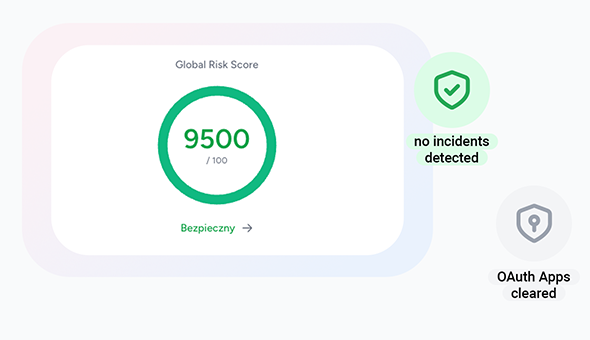 Global Risk Score

9500

/ 100

Bezpieczny →

no incidents
detected

OAuth Apps
cleared